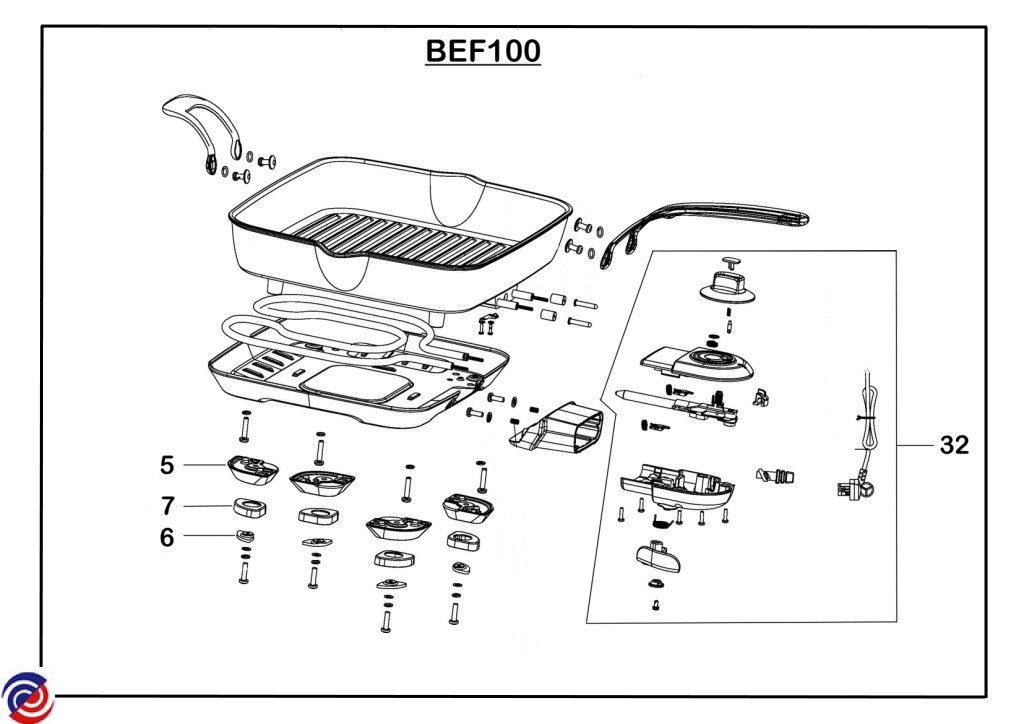 BEF100

5

7

6

32